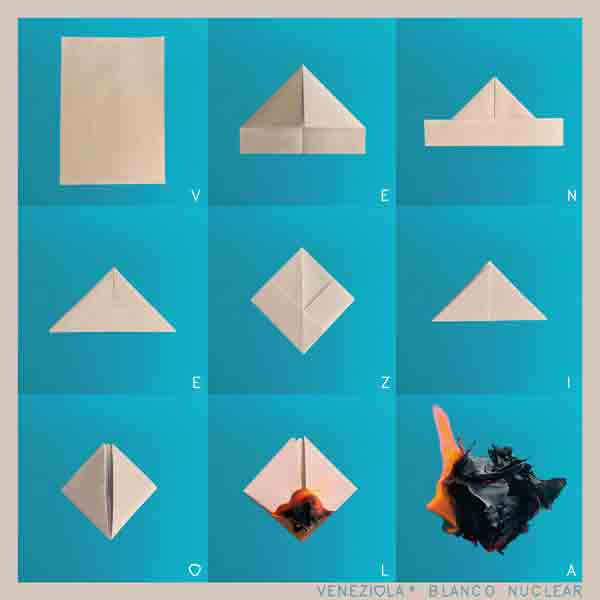 V E N
E Z I
O L A

VENEZIOLA • BLANCO NUCLEAR